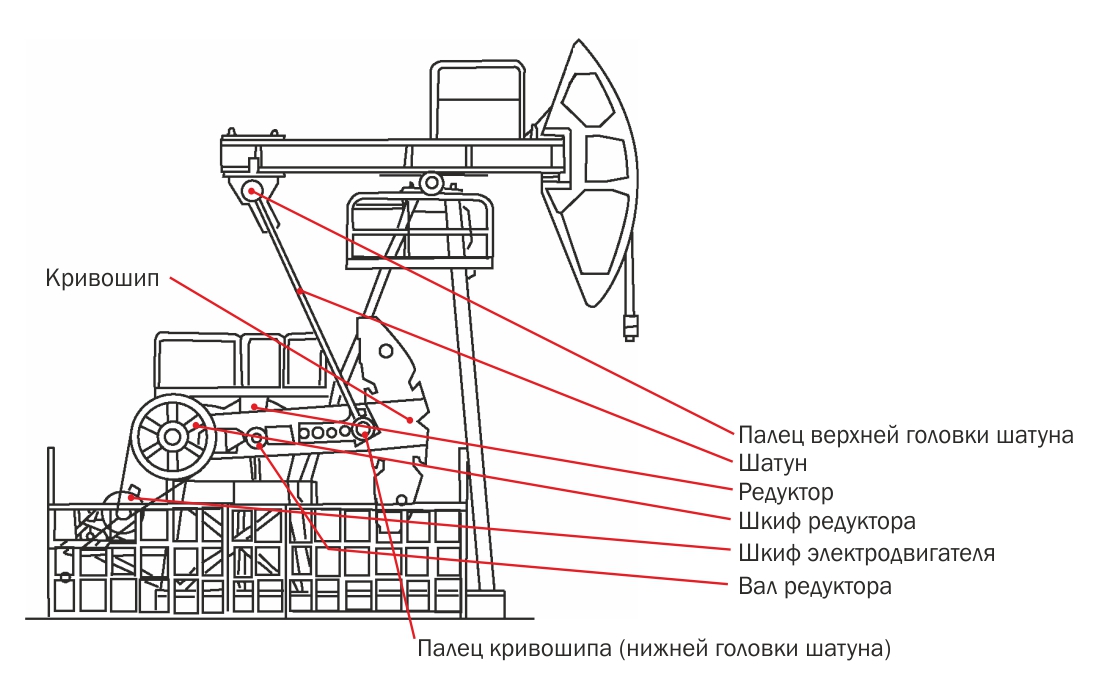 Кривошип

Палец верхней головки шатуна
Шатун
Редуктор
Шкиф редуктора
Шкиф электродвигателя
Вал редуктора

Палец кривошипа (нижней головки шатуна)